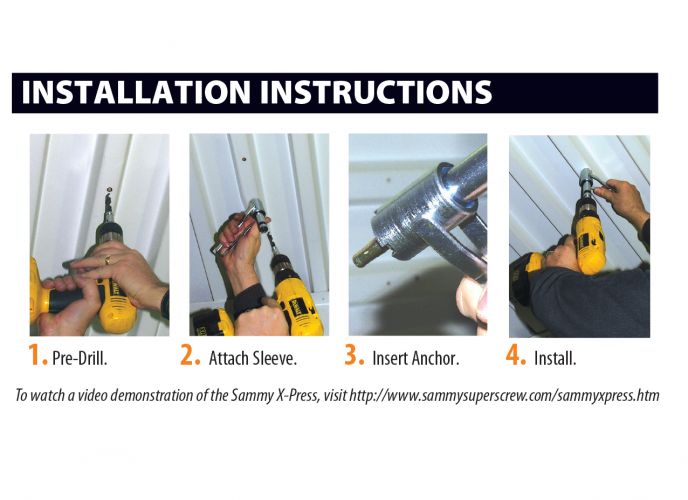 INSTALLATION INSTRUCTIONS

1. Pre-Drill.

2. Attach Sleeve.

3. Insert Anchor.

4. Install.

To watch a video demonstration of the Sammy X-Press, visit http://www.sammysuperscrew.com/sammyxpress.htm