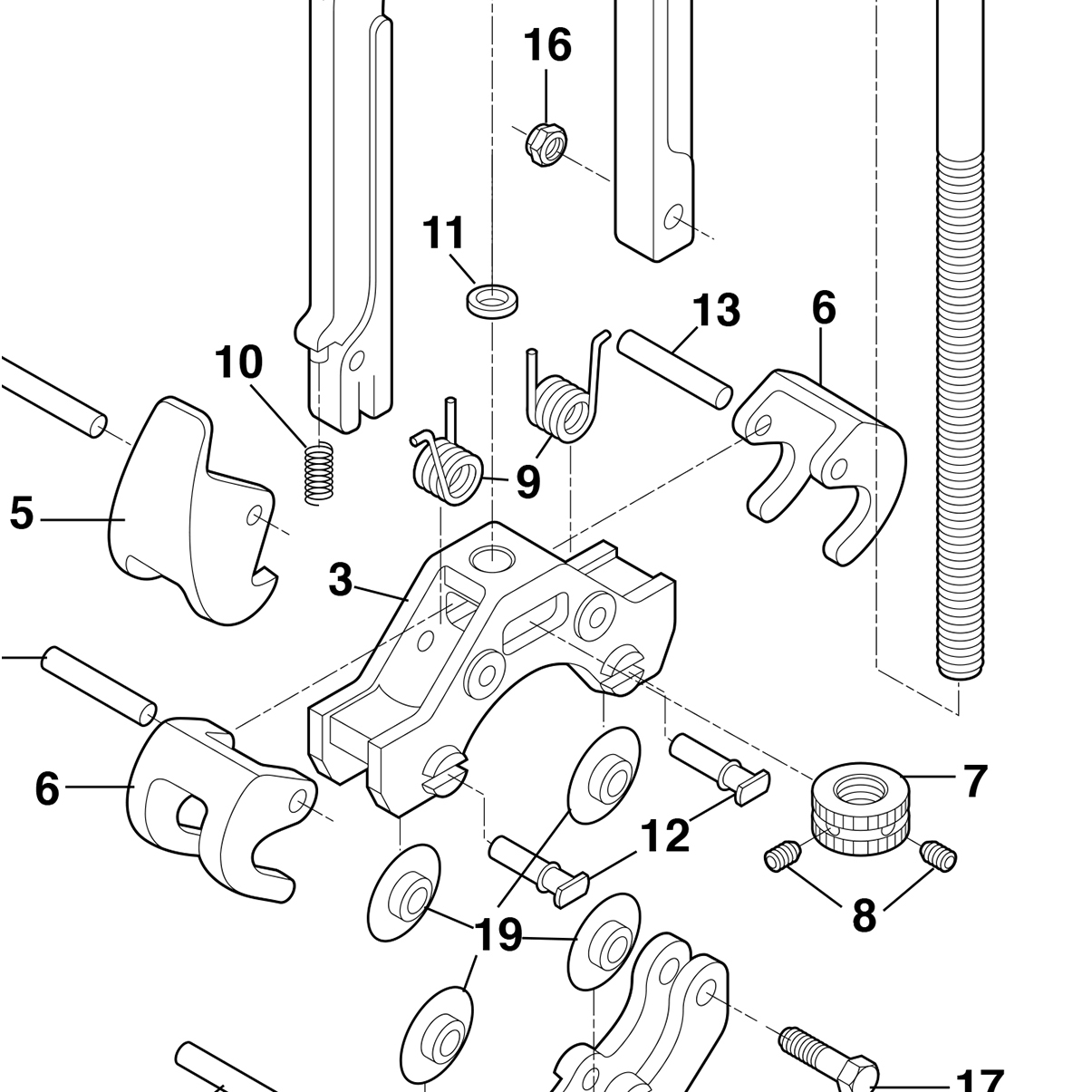 16
11
13
6
10
9
5
3
6
7
12
8
19
17